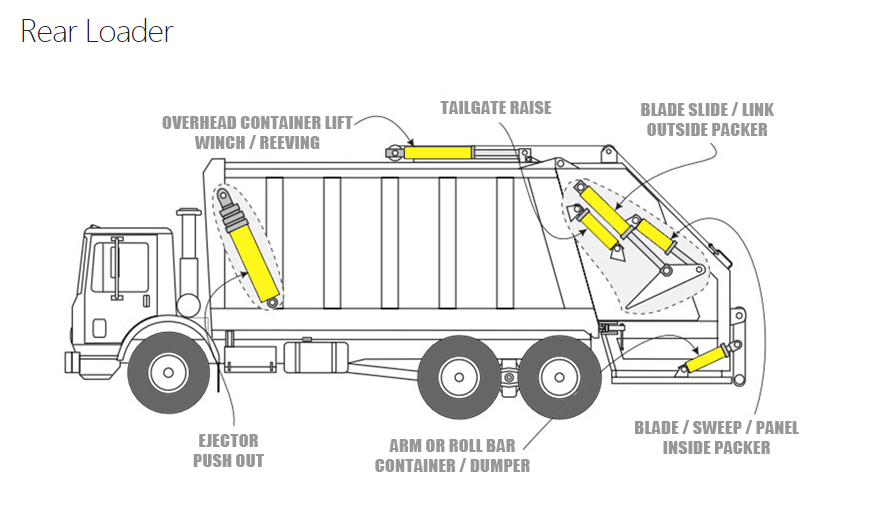 Rear Loader

OVERHEAD CONTAINER LIFT
WINCH / REEVING

TAILGATE RAISE

BLADE SLIDE / LINK
OUTSIDE PACKER

EJECTOR
PUSH OUT

ARM OR ROLL BAR
CONTAINER / DUMPER

BLADE / SWEEP / PANEL
INSIDE PACKER